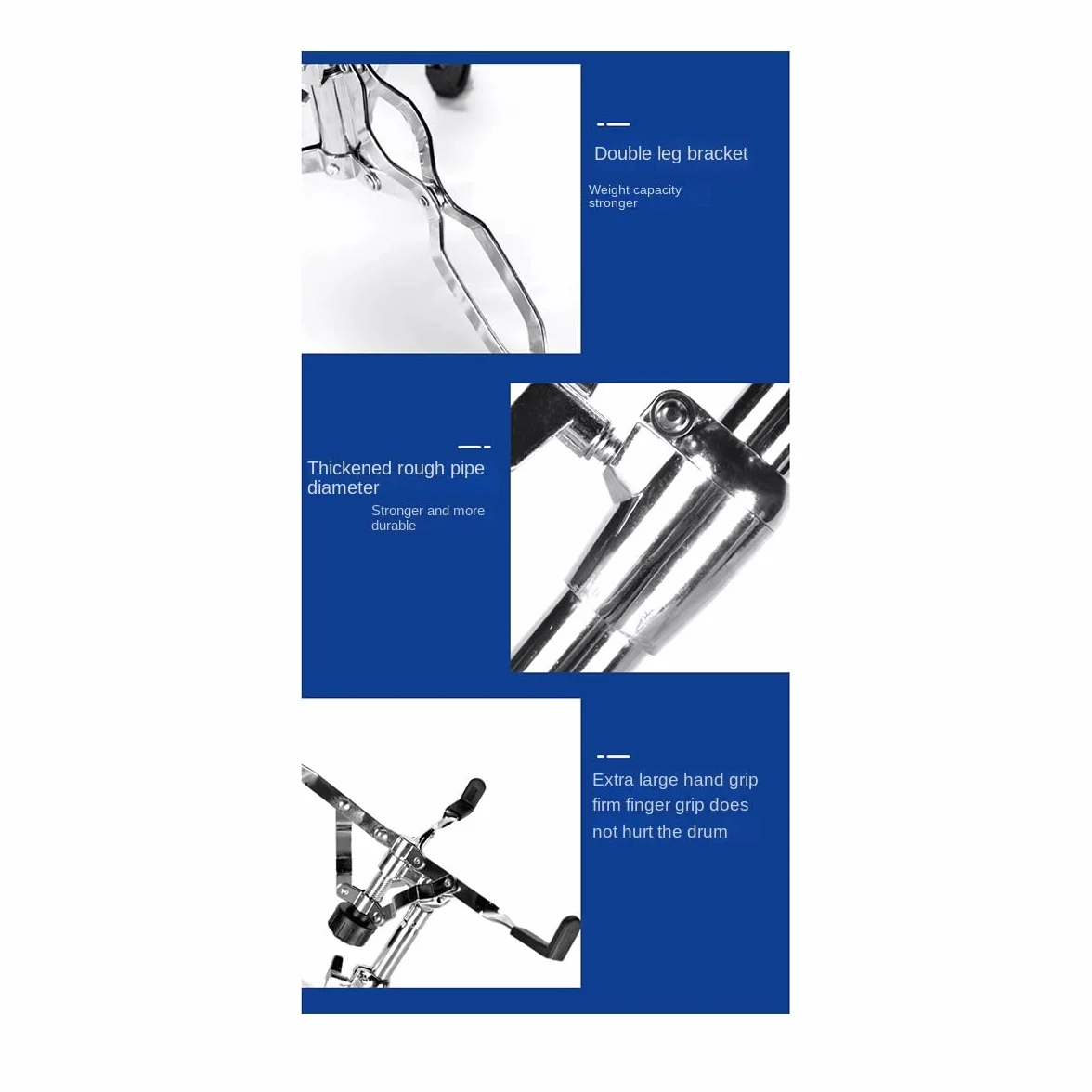 Double leg bracket

Weight capacity stronger

Thickened rough pipe diameter

Stronger and more durable

Extra large hand grip firm finger grip does not hurt the drum